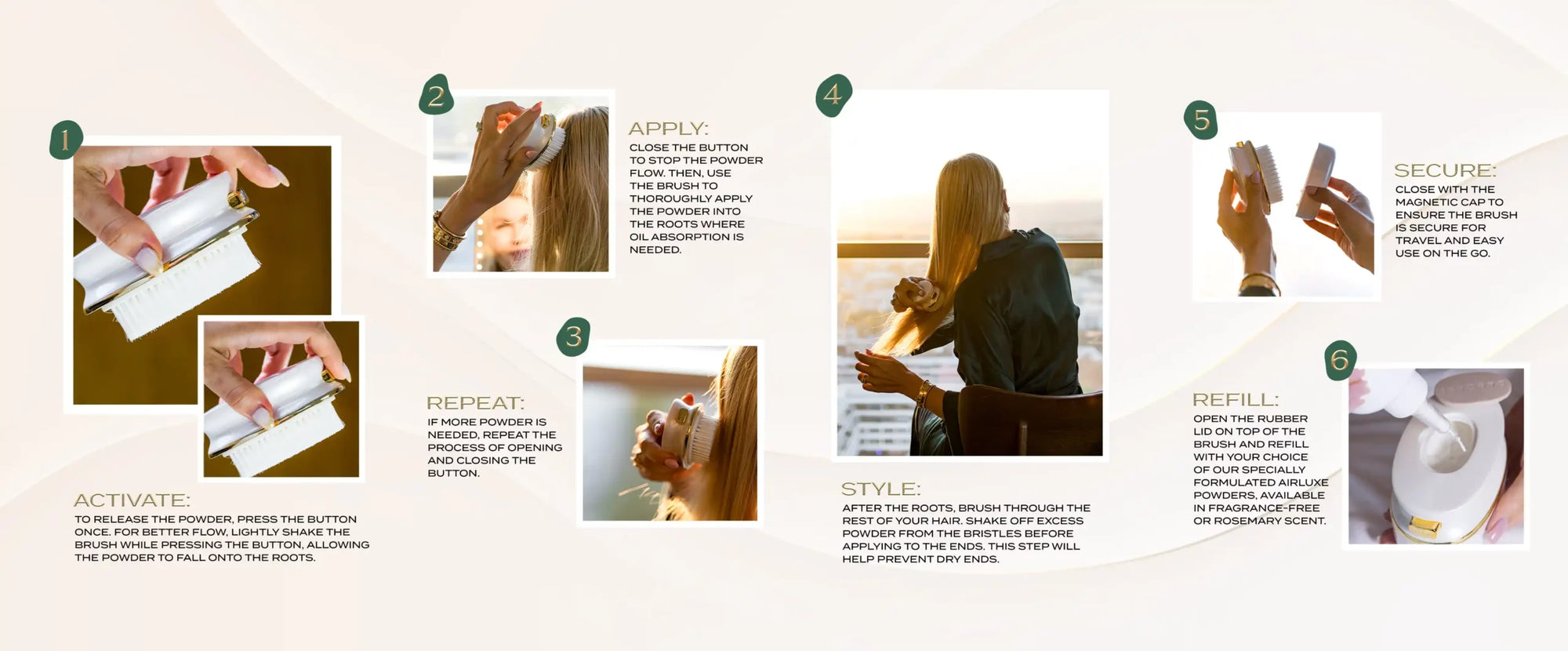 1

ACTIVATE:
TO RELEASE THE POWDER, PRESS THE BUTTON ONCE. FOR BETTER FLOW, LIGHTLY SHAKE THE BRUSH WHILE PRESSING THE BUTTON, ALLOWING THE POWDER TO FALL ONTO THE ROOTS.

2

APPLY:
CLOSE THE BUTTON TO STOP THE POWDER FLOW. THEN, USE THE BRUSH TO THOROUGHLY APPLY THE POWDER INTO THE ROOTS WHERE OIL ABSORPTION IS NEEDED.

3

REPEAT:
IF MORE POWDER IS NEEDED, REPEAT THE PROCESS OF OPENING AND CLOSING THE BUTTON.

4

STYLE:
AFTER THE ROOTS, BRUSH THROUGH THE REST OF YOUR HAIR. SHAKE OFF EXCESS POWDER FROM THE BRISTLES BEFORE APPLYING TO THE ENDS. THIS STEP WILL HELP PREVENT DRY ENDS.

5

SECURE:
CLOSE WITH THE MAGNETIC CAP TO ENSURE THE BRUSH IS SECURE FOR TRAVEL AND EASY USE ON THE GO.

6

REFILL:
OPEN THE RUBBER LID ON TOP OF THE BRUSH AND REFILL WITH YOUR CHOICE OF OUR SPECIALLY FORMULATED AIRLUXE POWDERS, AVAILABLE IN FRAGRANCE-FREE OR ROSEMARY SCENT.